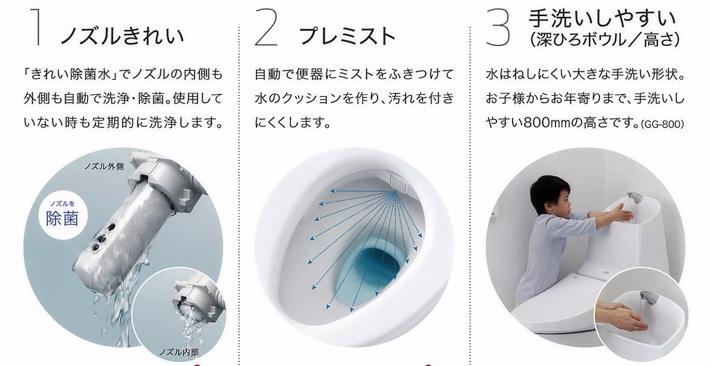 1 ノズルきれい

「きれい除菌水」でノズルの内側も外側も自動で洗浄・除菌。使用していない時も定期的に洗浄します。

ノズル外側

ノズルを
除菌

ノズル内部

2 プレミスト

自動で便器にミストをふきつけて水のクッションを作り、汚れを付きにくくします。

3 手洗いしやすい
（深ひろボウル／高さ）

水はねしにくい大きな手洗い形状。お子様からお年寄りまで、手洗いしやすい800mmの高さです。(GG-800)